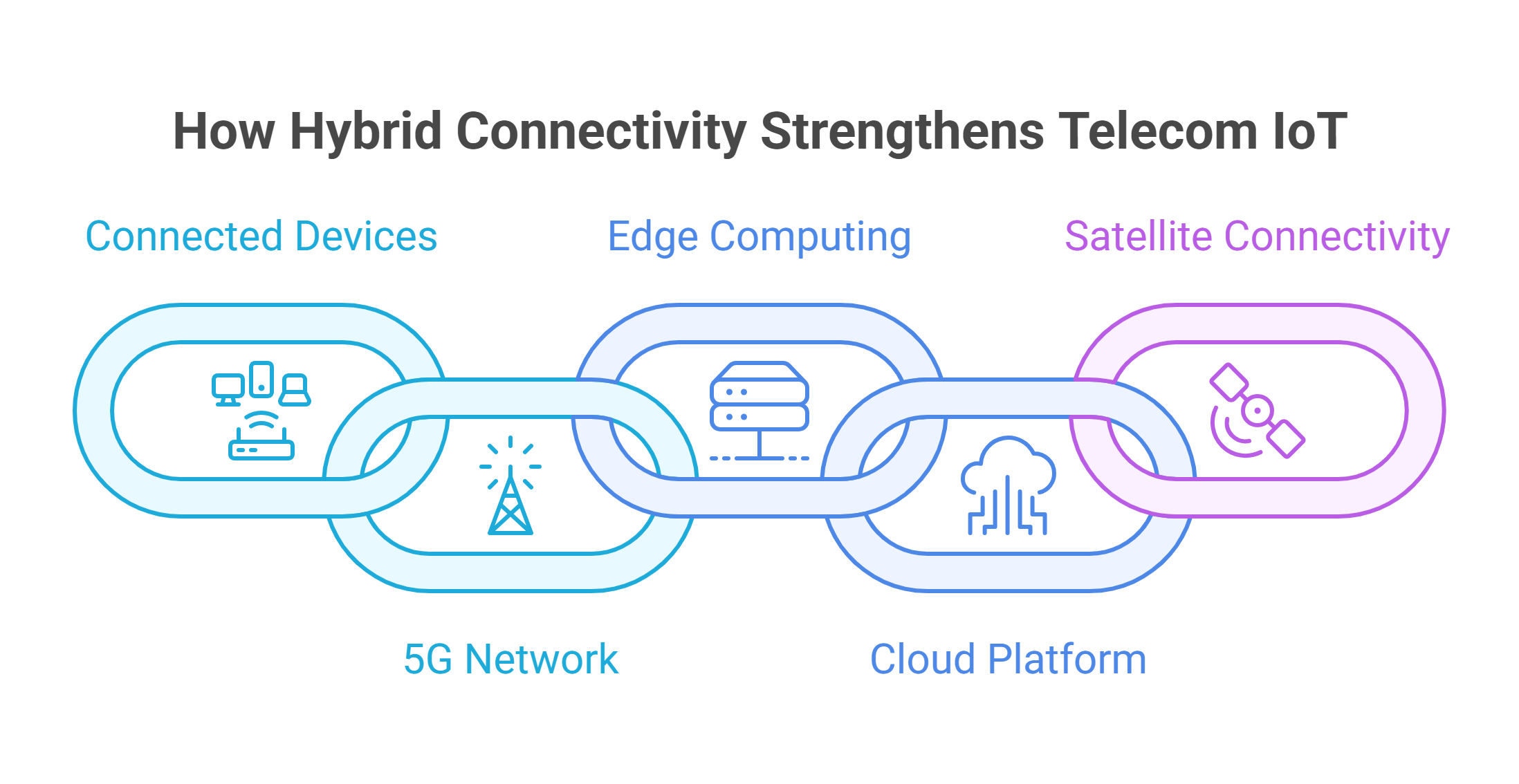 How Hybrid Connectivity Strengthens Telecom IoT

Connected Devices

Edge Computing

Satellite Connectivity

5G Network

Cloud Platform