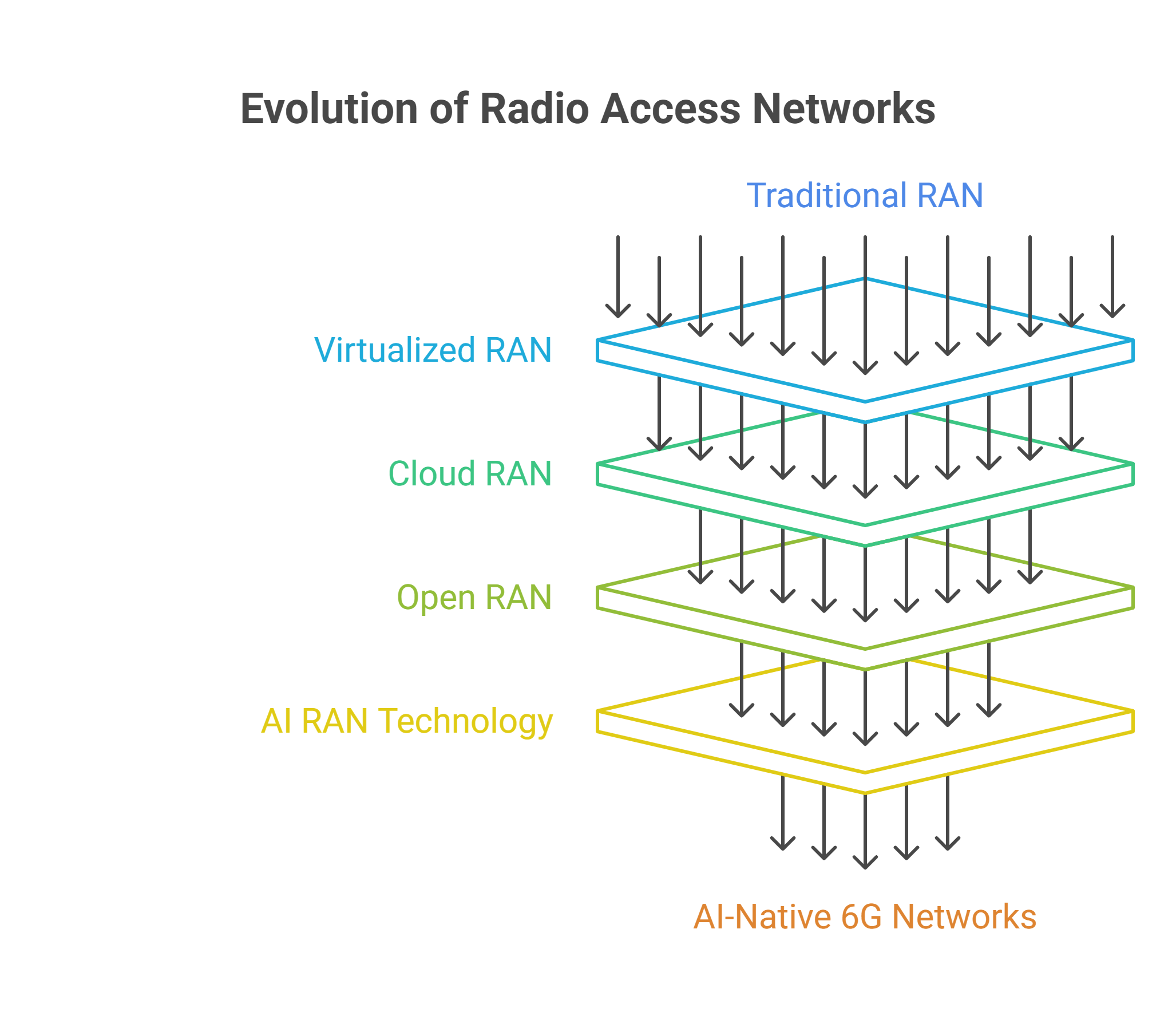 Evolution of Radio Access Networks

Traditional RAN

Virtualized RAN

Cloud RAN

Open RAN

AI RAN Technology

AI-Native 6G Networks