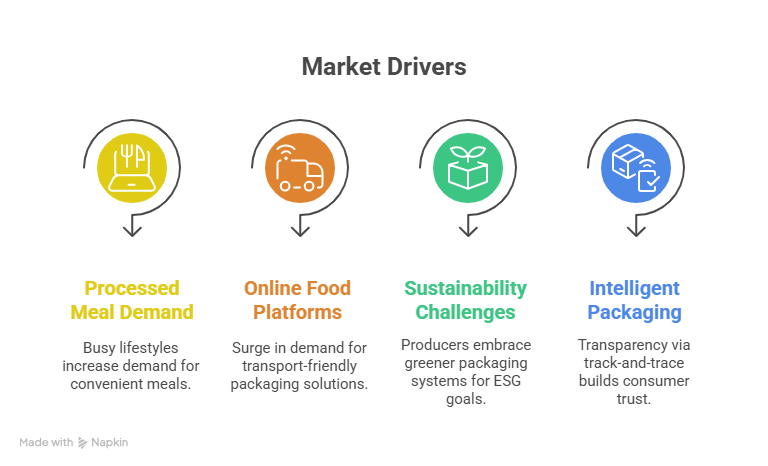 Market Drivers

Processed Meal Demand

Busy lifestyles increase demand for convenient meals.

Online Food Platforms

Surge in demand for transport-friendly packaging solutions.

Sustainability Challenges

Producers embrace greener packaging systems for ESG goals.

Intelligent Packaging

Transparency via track-and-trace builds consumer trust.

Made with Napkin